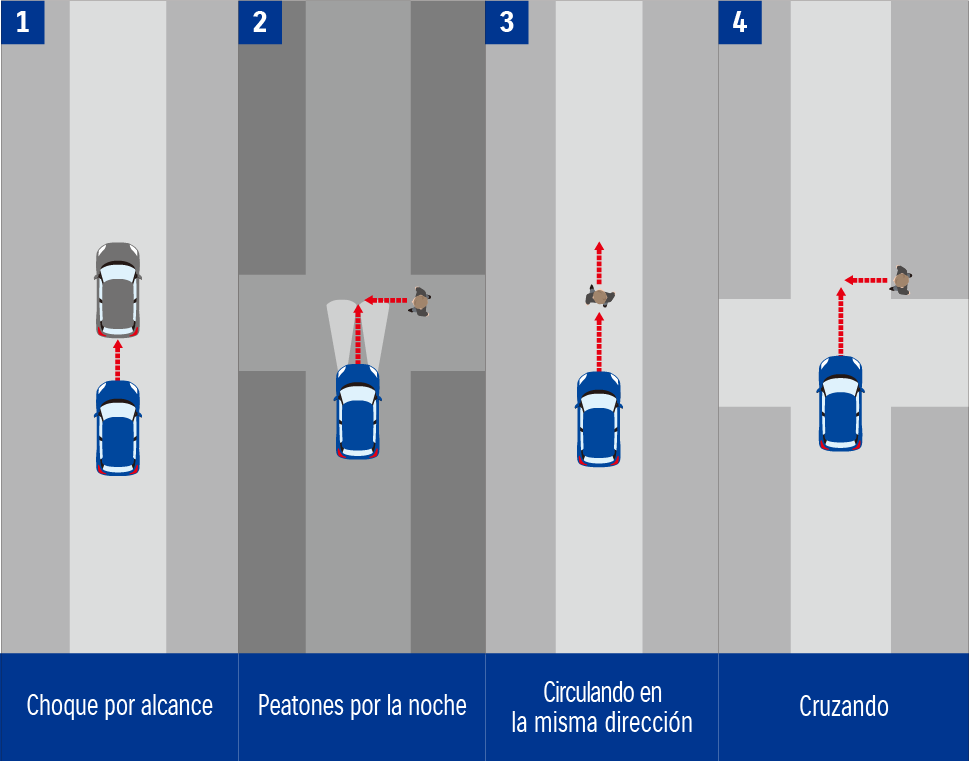 1

Choque por alcance

2

Peatones por la noche

3

Circulando en la misma dirección

4

Cruzando